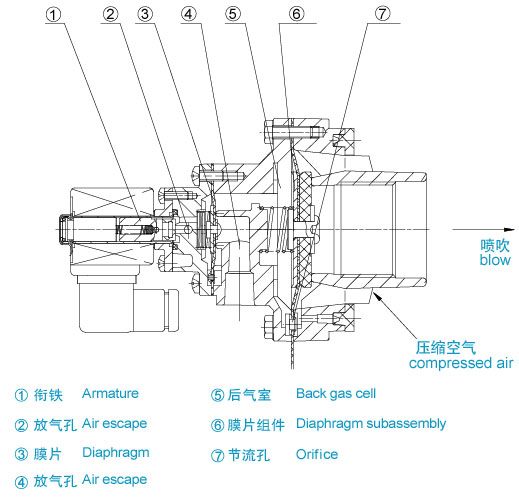 ① ② ③ ④ ⑤ ⑥ ⑦

喷吹
blow

压缩空气
compressed air

① 衔铁 Armature
② 放气孔 Air escape
③ 膜片 Diaphragm
④ 放气孔 Air escape

⑤ 后气室 Back gas cell
⑥ 膜片组件 Diaphragm subassembly
⑦ 节流孔 Orifice